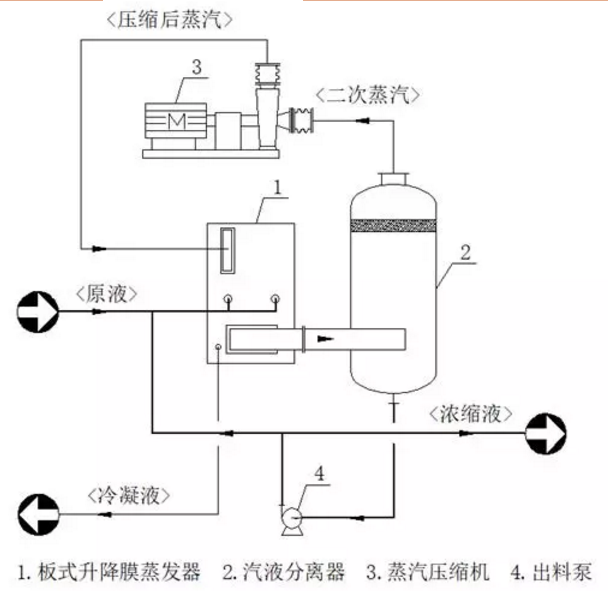 〈压缩后蒸汽〉

3

M

〈二次蒸汽〉

1

2

〈原液〉

〈浓缩液〉

4

〈冷凝液〉

1. 板式升降膜蒸发器　2. 汽液分离器　3. 蒸汽压缩机　4. 出料泵